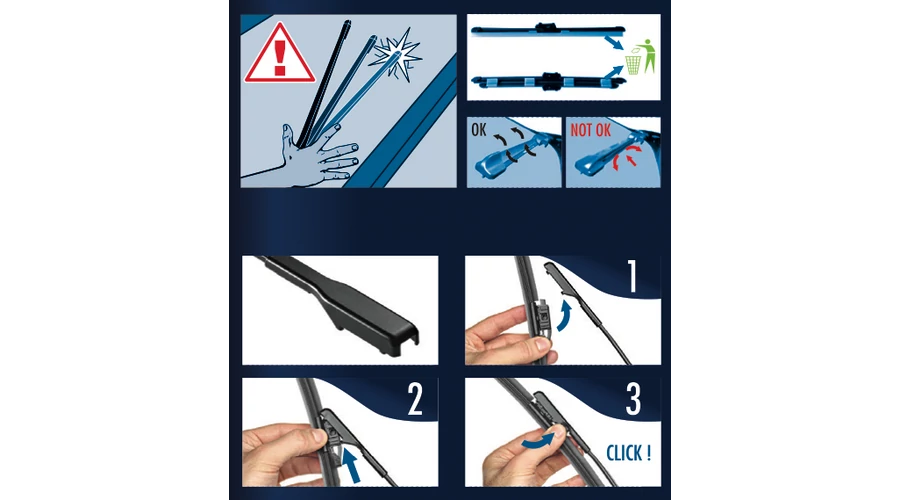 OK
NOT OK
1
2
3
CLICK !