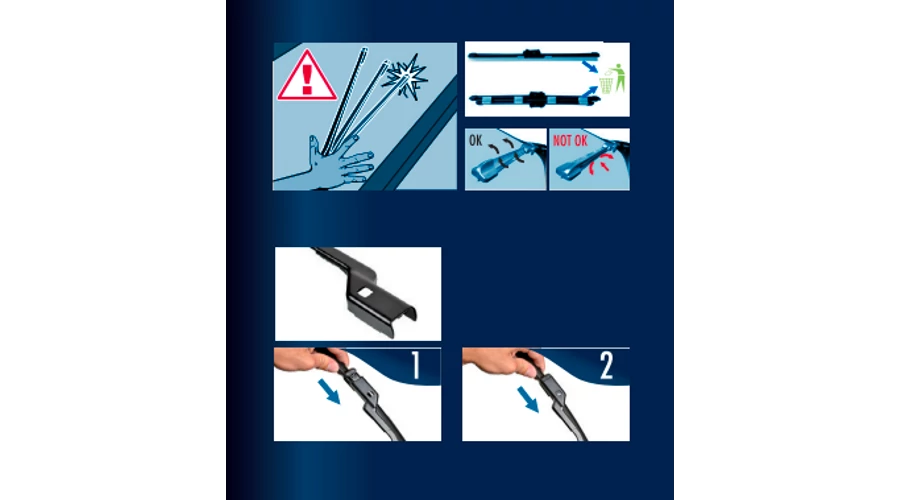 OK

NOT OK

1

2