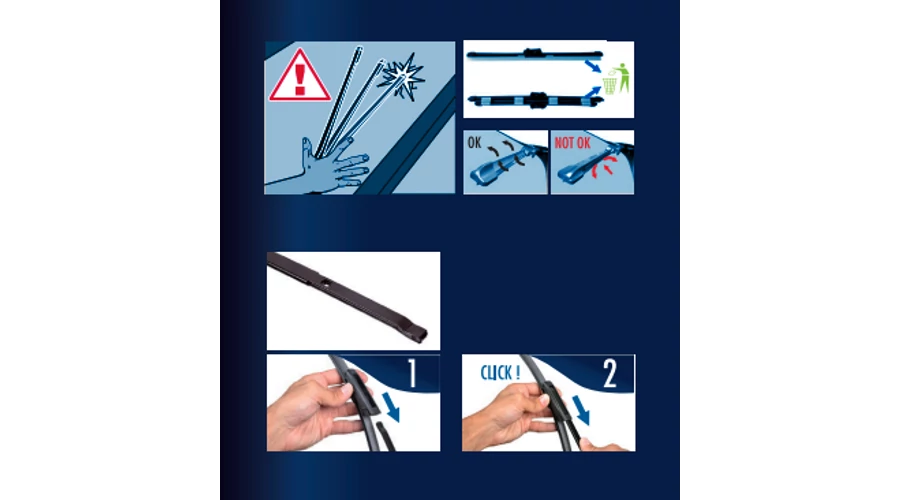 OK

NOT OK

1

CLICK !

2