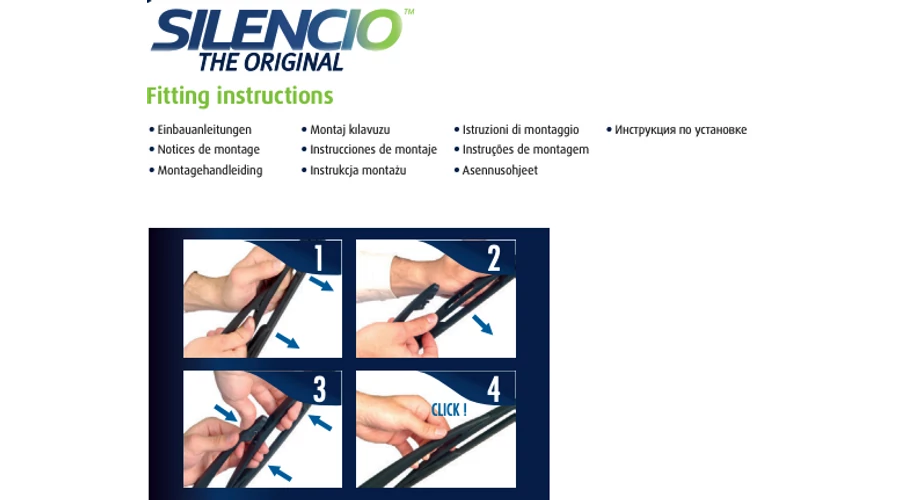 SILENCIO™
THE ORIGINAL

Fitting instructions

• Einbauanleitungen
• Notices de montage
• Montagehandleiding

• Montaj kılavuzu
• Instrucciones de montaje
• Instrukcja montażu

• Istruzioni di montaggio
• Instruções de montagem
• Asennusohjeet

• Инструкция по установке

1

2

3

4
CLICK !