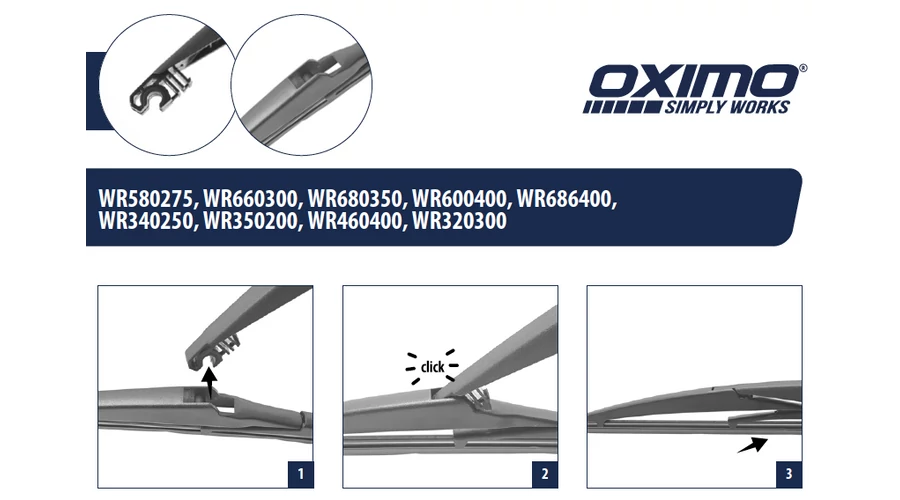 OXIMO®
SIMPLY WORKS

WR580275, WR660300, WR680350, WR600400, WR686400, WR340250, WR350200, WR460400, WR320300

1

click

2

3