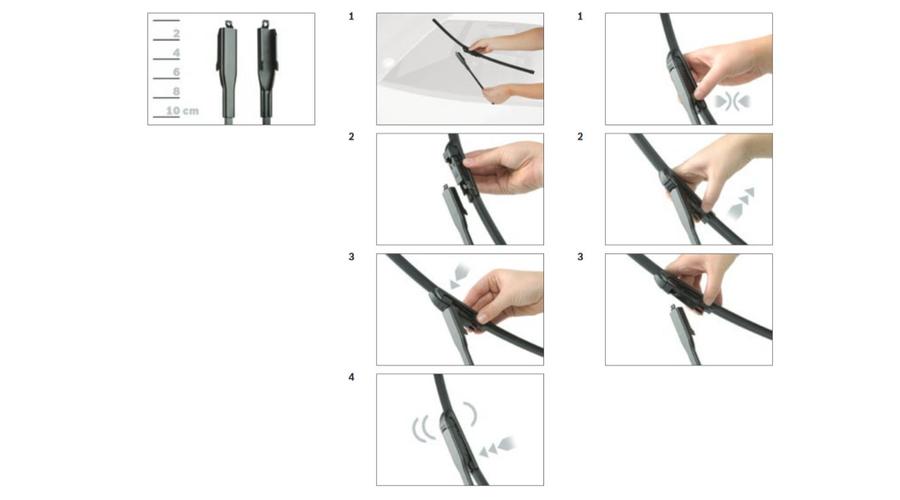 2
4
6
8
10 cm

1

2

3

4

1

2

3