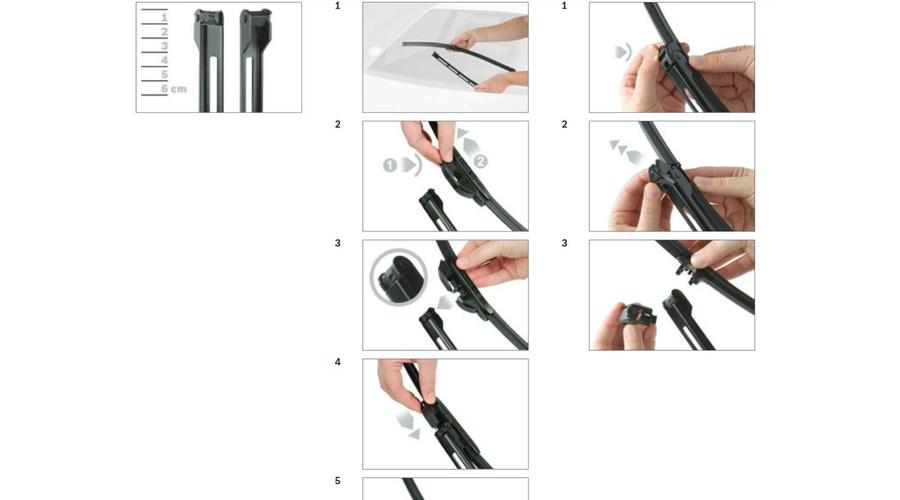 1
2
3
4
5
6 cm

1

2
1
2

3

4

5

1

2

3