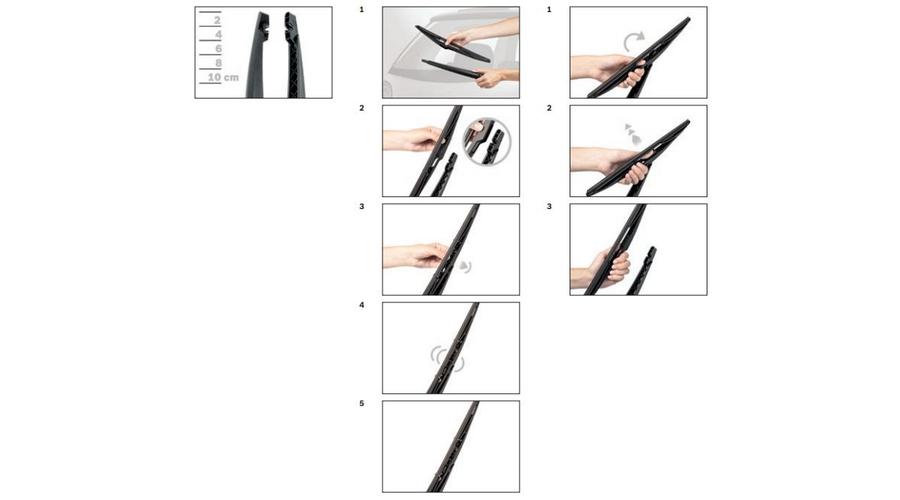 2
4
6
8
10 cm

1

2

3

4

5

1

2

3