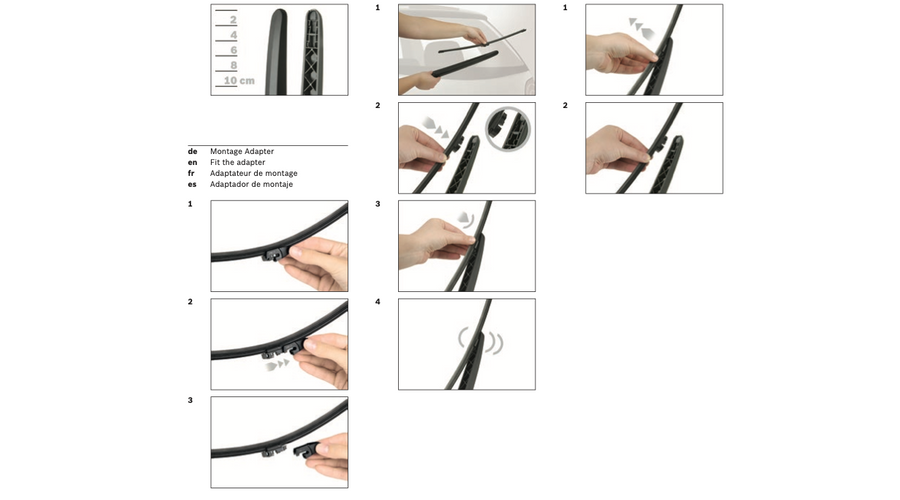 2
4
6
8
10 cm

de Montage Adapter
en Fit the adapter
fr Adaptateur de montage
es Adaptador de montaje

1

2

3

1

2

3

4

1

2