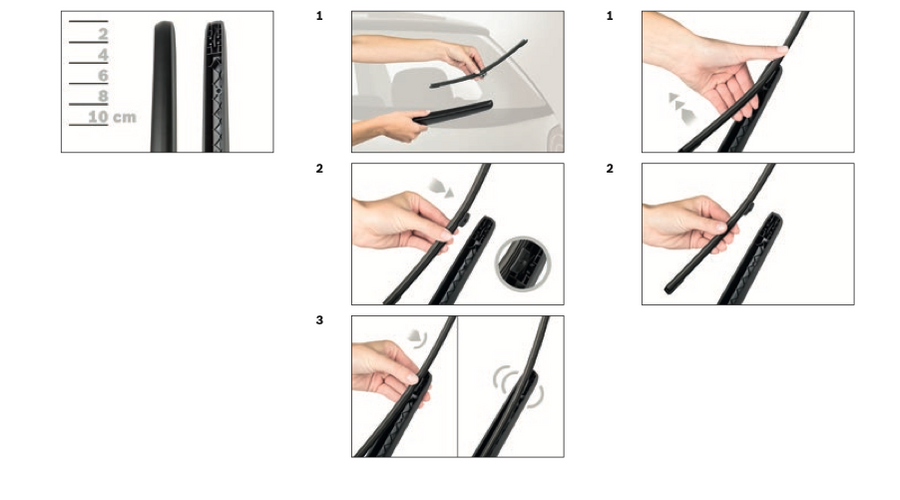 2
4
6
8
10 cm

1

2

3

1

2