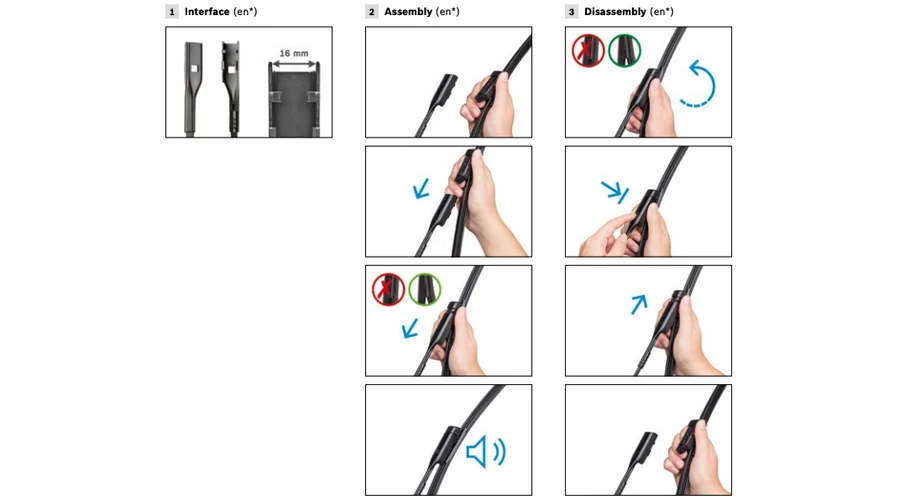 1 Interface (en*)

16 mm

2 Assembly (en*)

3 Disassembly (en*)