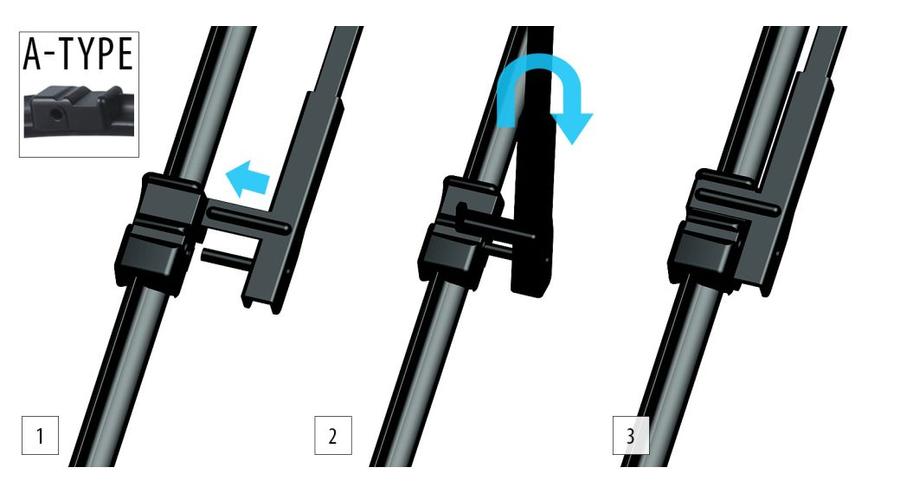 A-TYPE

1

2

3